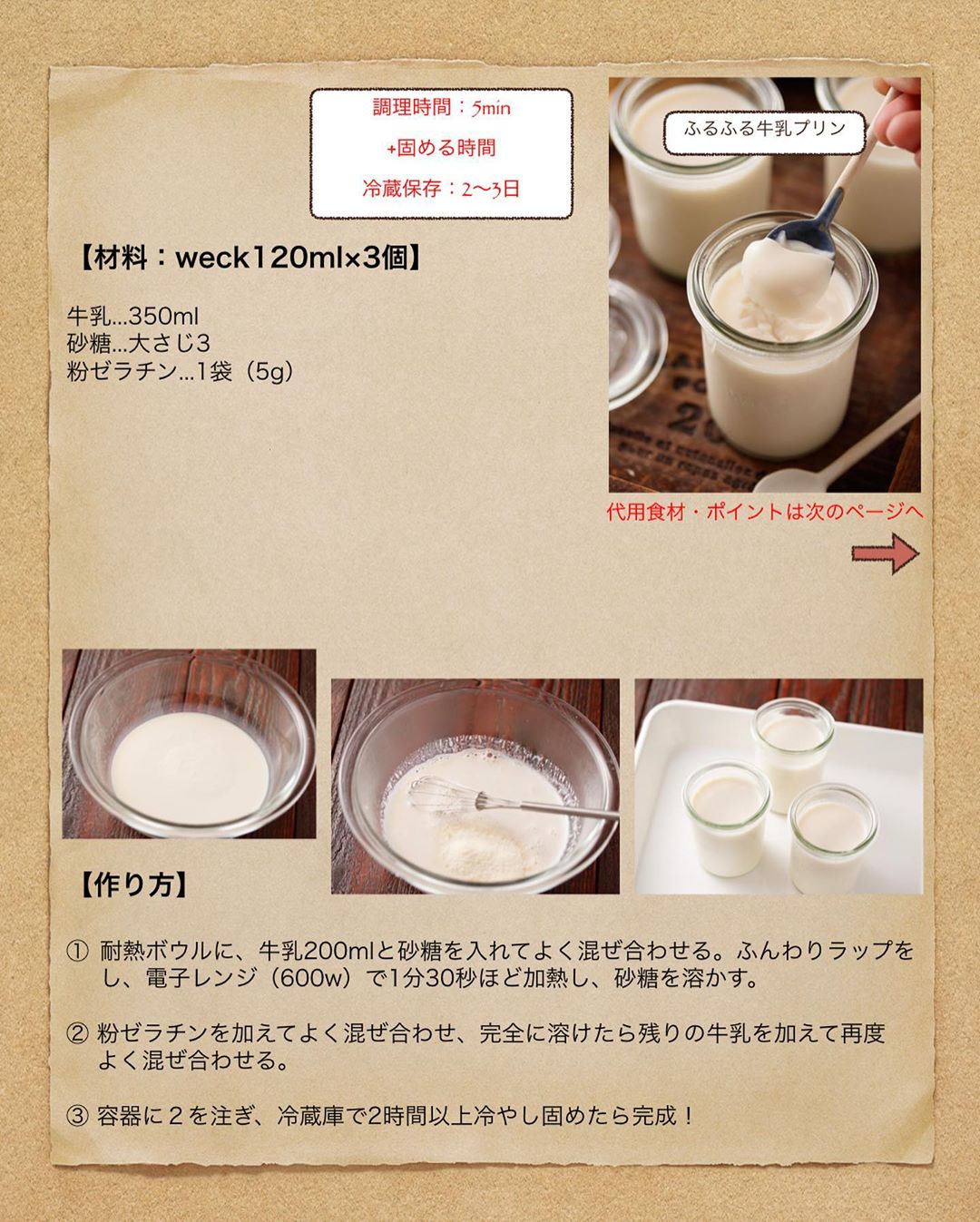 調理時間：5min
+固める時間
冷蔵保存：2〜3日

ふるふる牛乳プリン

【材料：weck120ml×3個】

牛乳...350ml
砂糖...大さじ3
粉ゼラチン...1袋（5g）

代用食材・ポイントは次のページへ

【作り方】

① 耐熱ボウルに、牛乳200mlと砂糖を入れてよく混ぜ合わせる。ふんわりラップをし、電子レンジ（600w）で1分30秒ほど加熱し、砂糖を溶かす。

② 粉ゼラチンを加えてよく混ぜ合わせ、完全に溶けたら残りの牛乳を加えて再度よく混ぜ合わせる。

③ 容器に２を注ぎ、冷蔵庫で2時間以上冷やし固めたら完成！