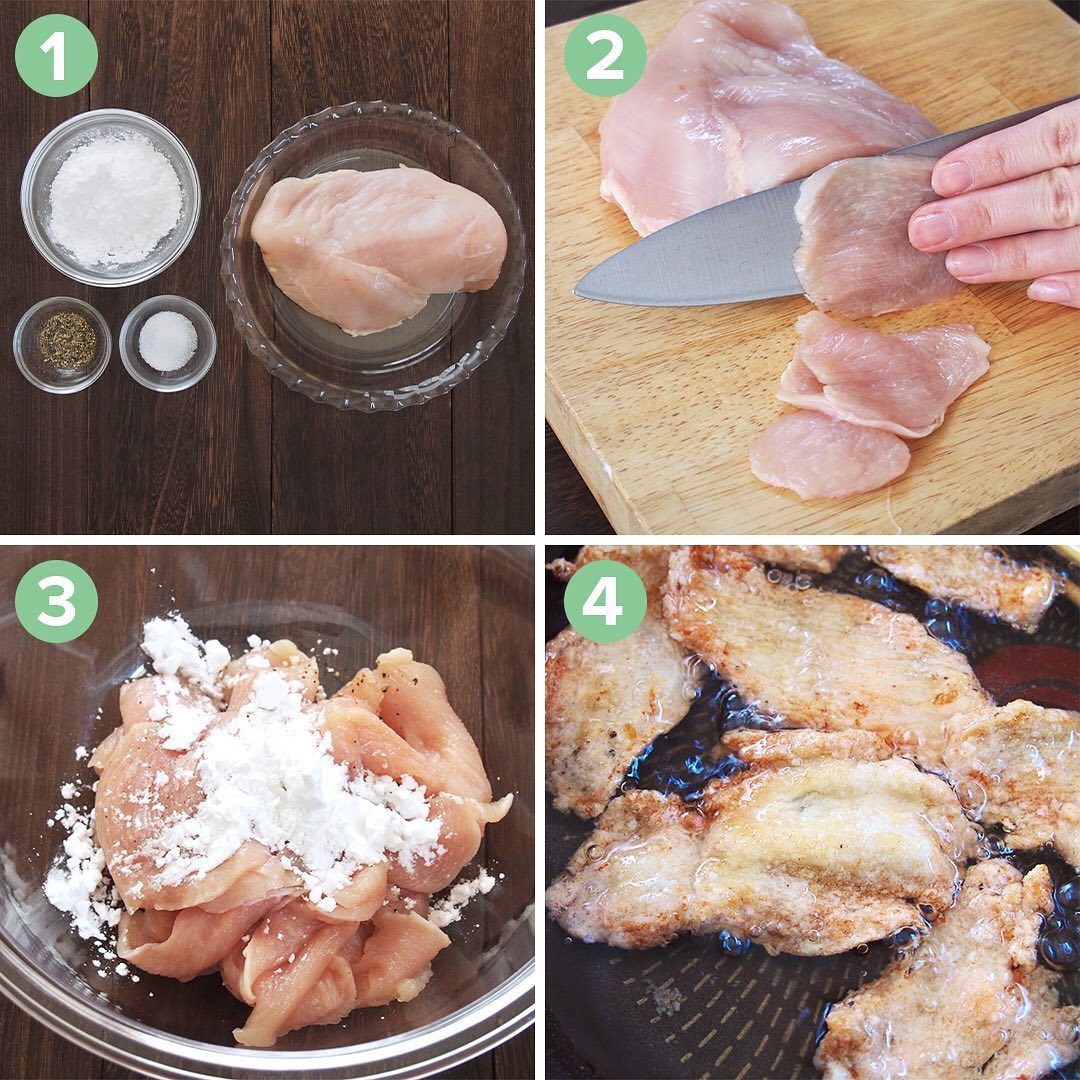 1
2
3
4