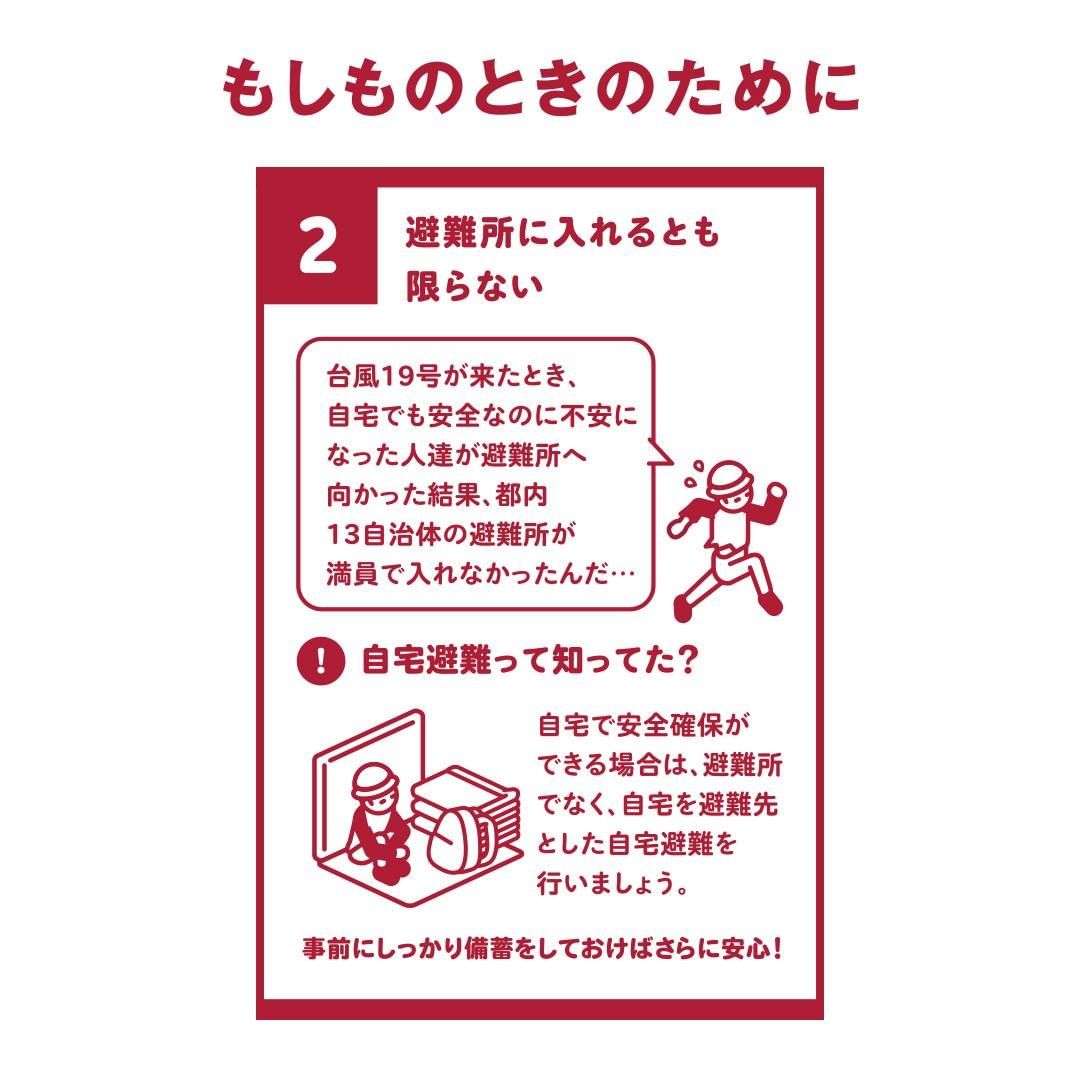 もしものときのために

2

避難所に入れるとも限らない

台風19号が来たとき、自宅でも安全なのに不安になった人達が避難所へ向かった結果、都内13自治体の避難所が満員で入れなかったんだ…

!

自宅避難って知ってた？

自宅で安全確保ができる場合は、避難所でなく、自宅を避難先とした自宅避難を行いましょう。

事前にしっかり備蓄をしておけばさらに安心！