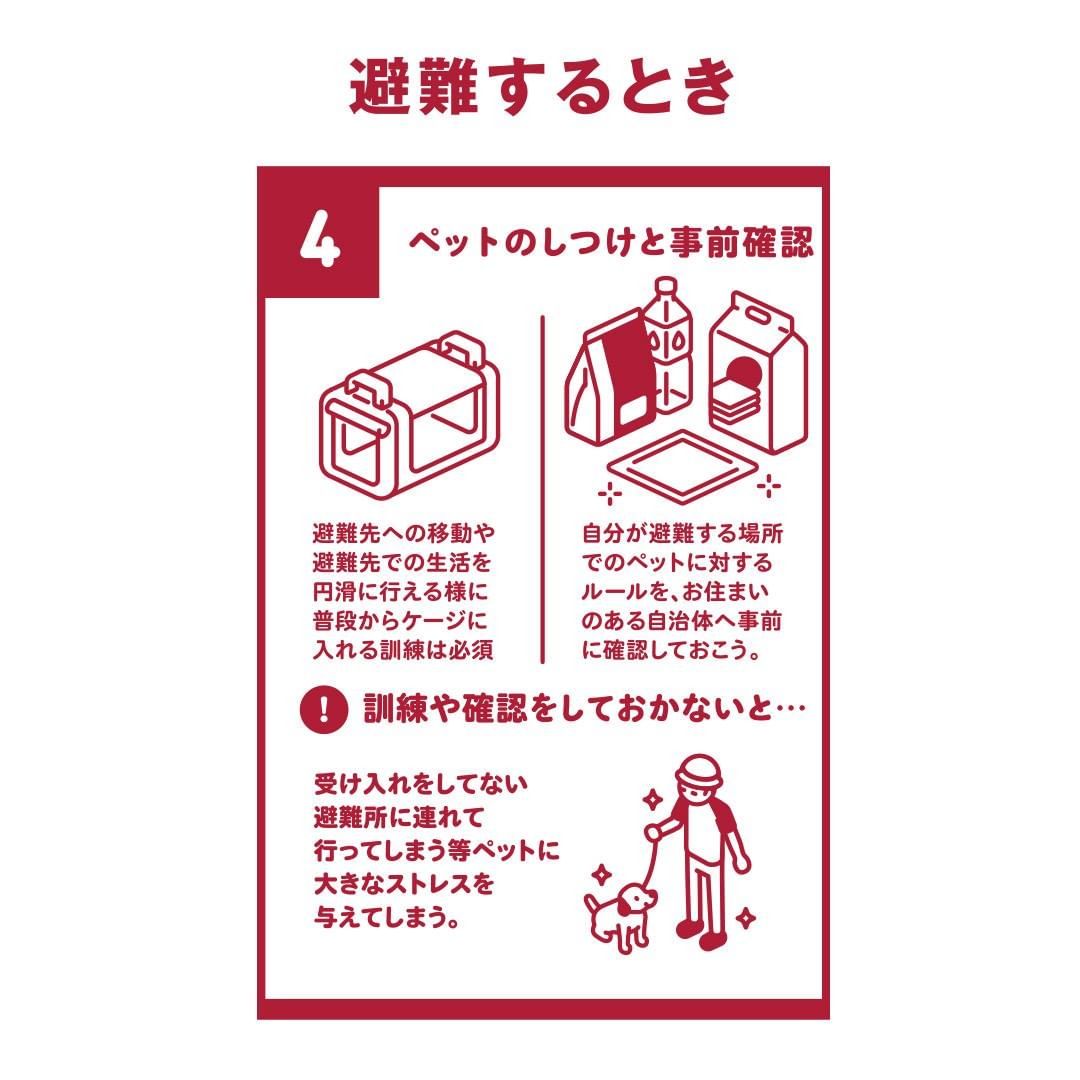 避難するとき

4

ペットのしつけと事前確認

避難先への移動や避難先での生活を円滑に行える様に普段からケージに入れる訓練は必須

自分が避難する場所でのペットに対するルールを、お住まいのある自治体へ事前に確認しておこう。

!

訓練や確認をしておかないと…

受け入れをしてない避難所に連れて行ってしまう等ペットに大きなストレスを与えてしまう。