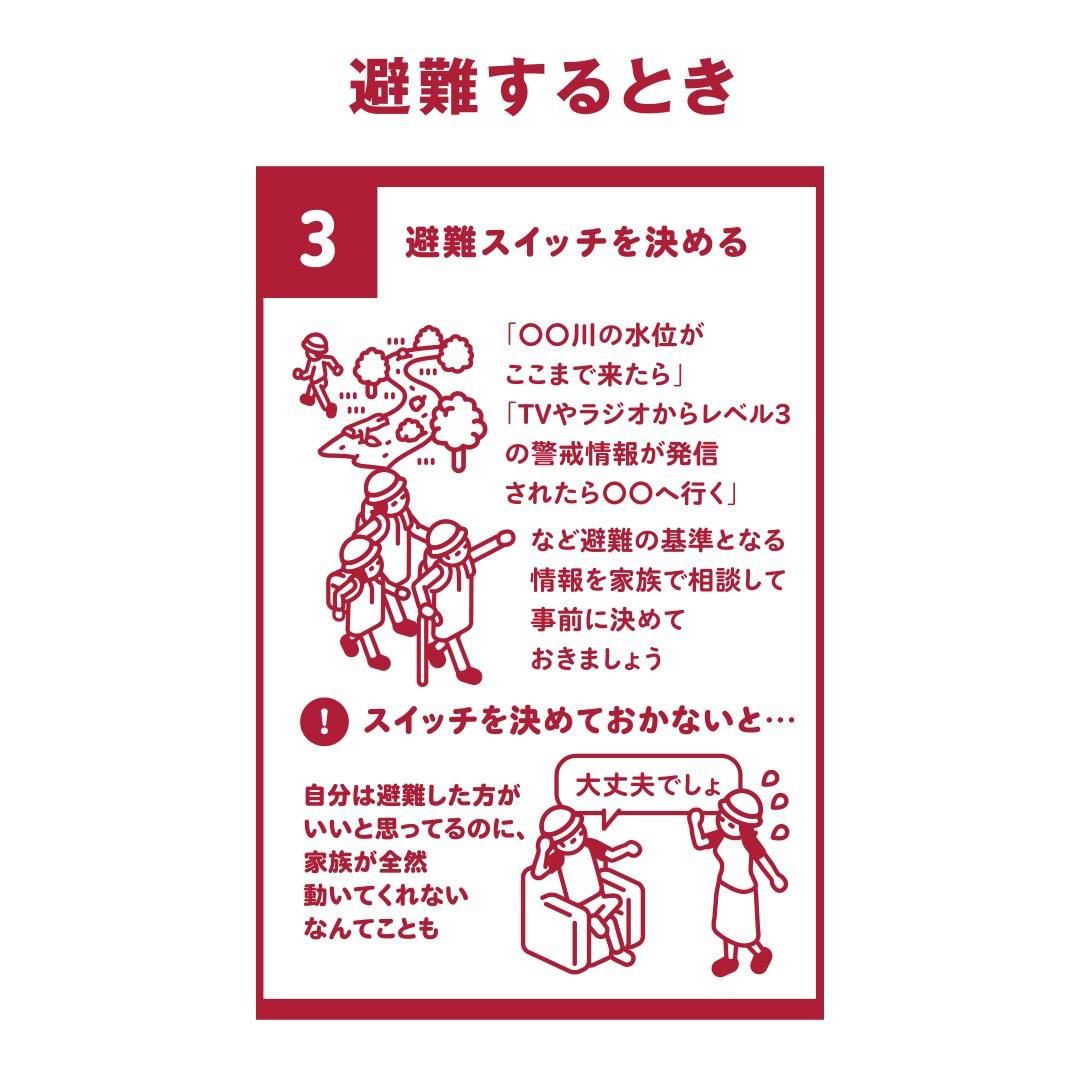 避難するとき

3 避難スイッチを決める

「〇〇川の水位がここまで来たら」
「TVやラジオからレベル3の警戒情報が発信されたら〇〇へ行く」

など避難の基準となる情報を家族で相談して事前に決めておきましょう

! スイッチを決めておかないと…

自分は避難した方がいいと思ってるのに、家族が全然動いてくれないなんてことも

大丈夫でしょ