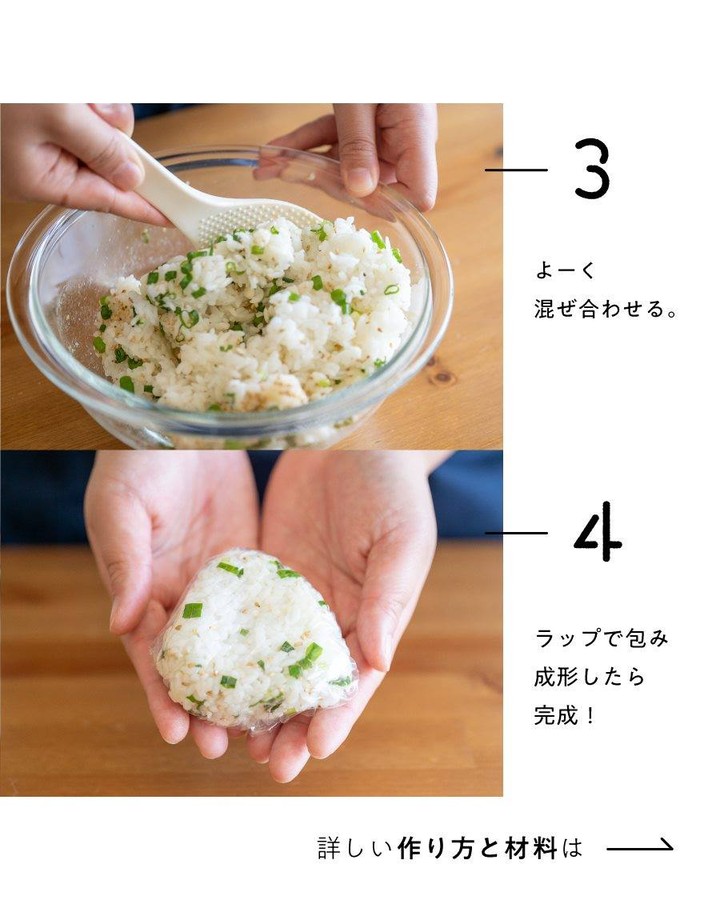 3

よーく
混ぜ合わせる。

4

ラップで包み
成形したら
完成！

詳しい作り方と材料は