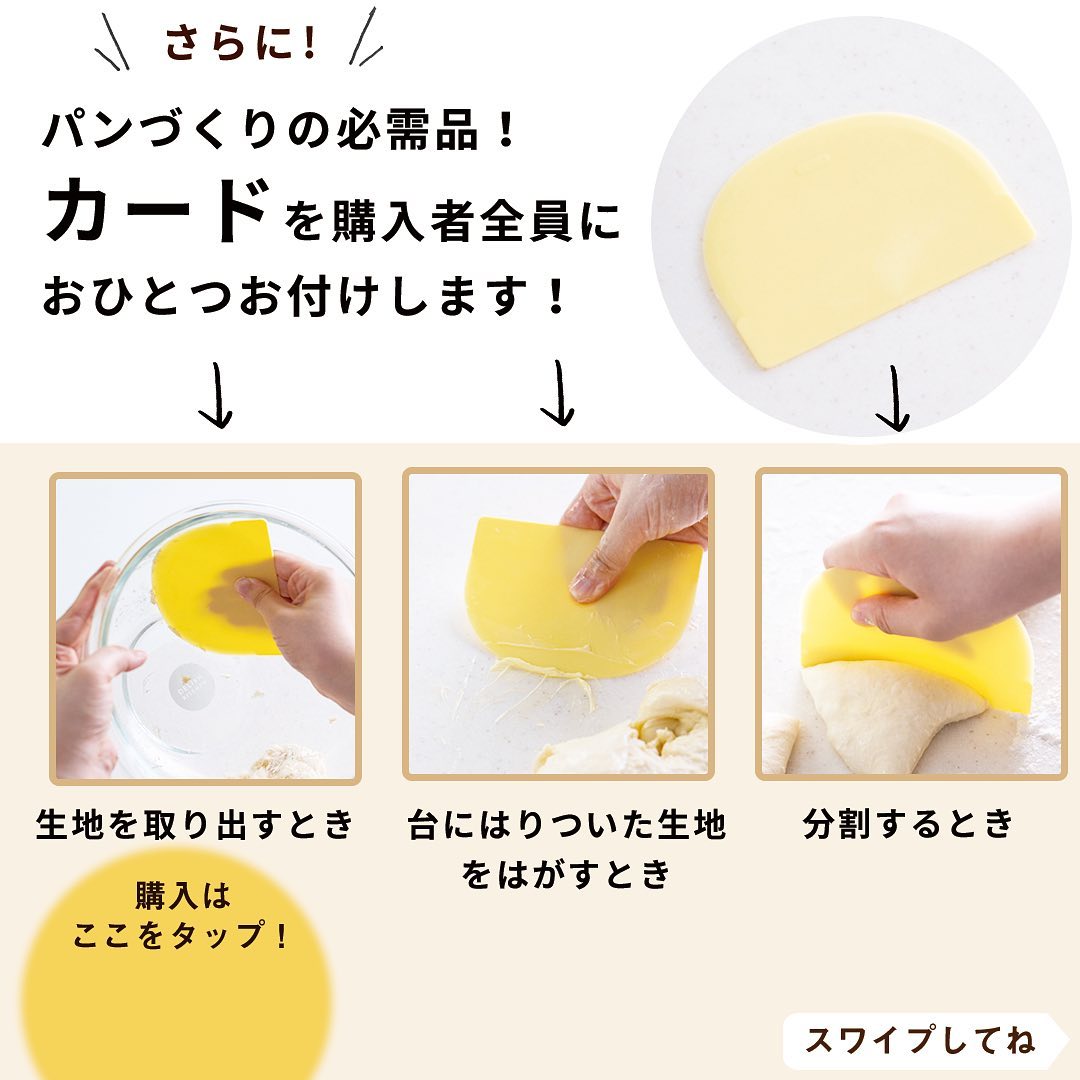 さらに!

パンづくりの必需品!
カードを購入者全員に
おひとつお付けします!

生地を取り出すとき

台にはりついた生地をはがすとき

分割するとき

購入は
ここをタップ!

スワイプしてね