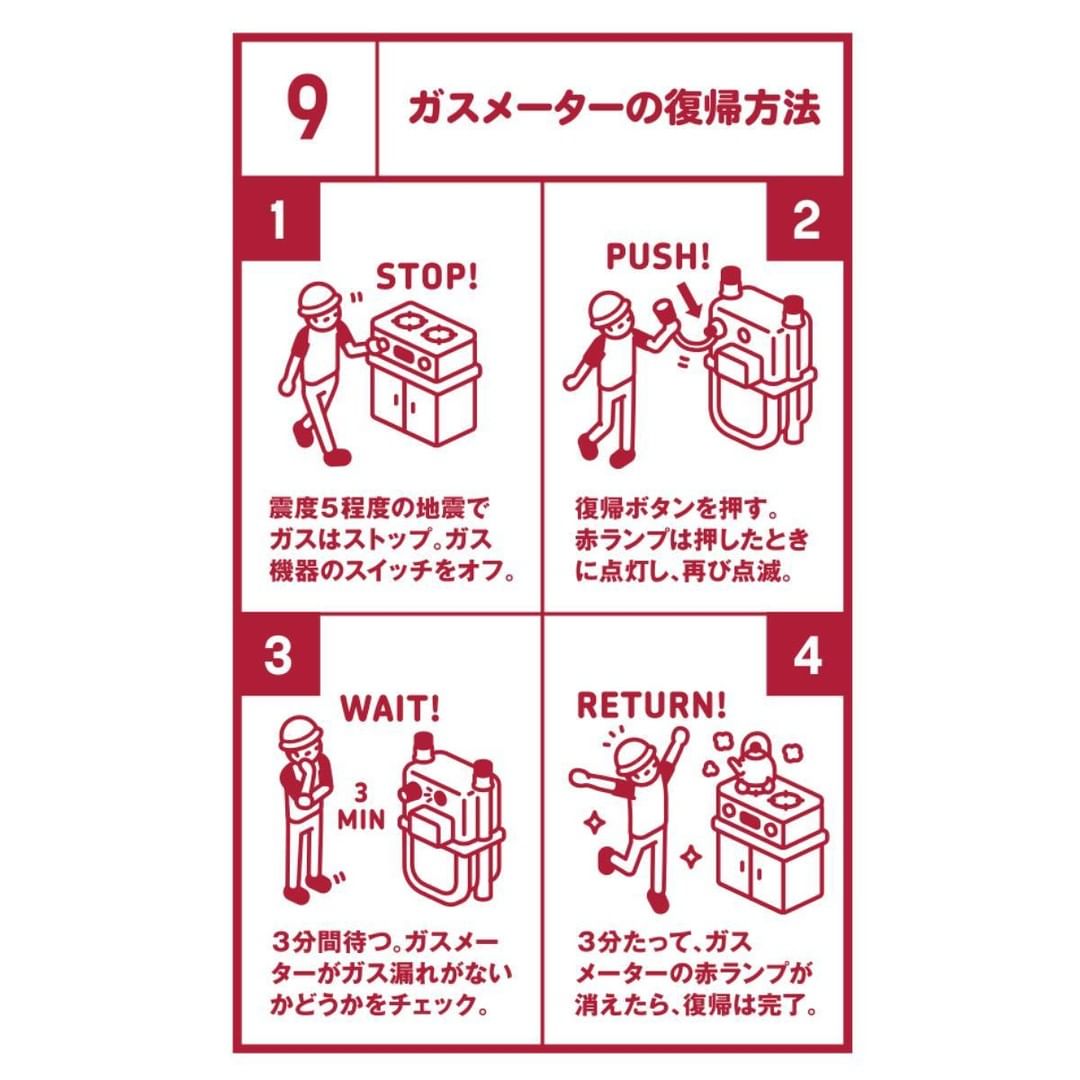 9

ガスメーターの復帰方法

1

STOP!

震度5程度の地震でガスはストップ。ガス機器のスイッチをオフ。

2

PUSH!

復帰ボタンを押す。赤ランプは押したときに点灯し、再び点滅。

3

WAIT!

3 MIN

3分間待つ。ガスメーターがガス漏れがないかどうかをチェック。

4

RETURN!

3分たって、ガスメーターの赤ランプが消えたら、復帰は完了。