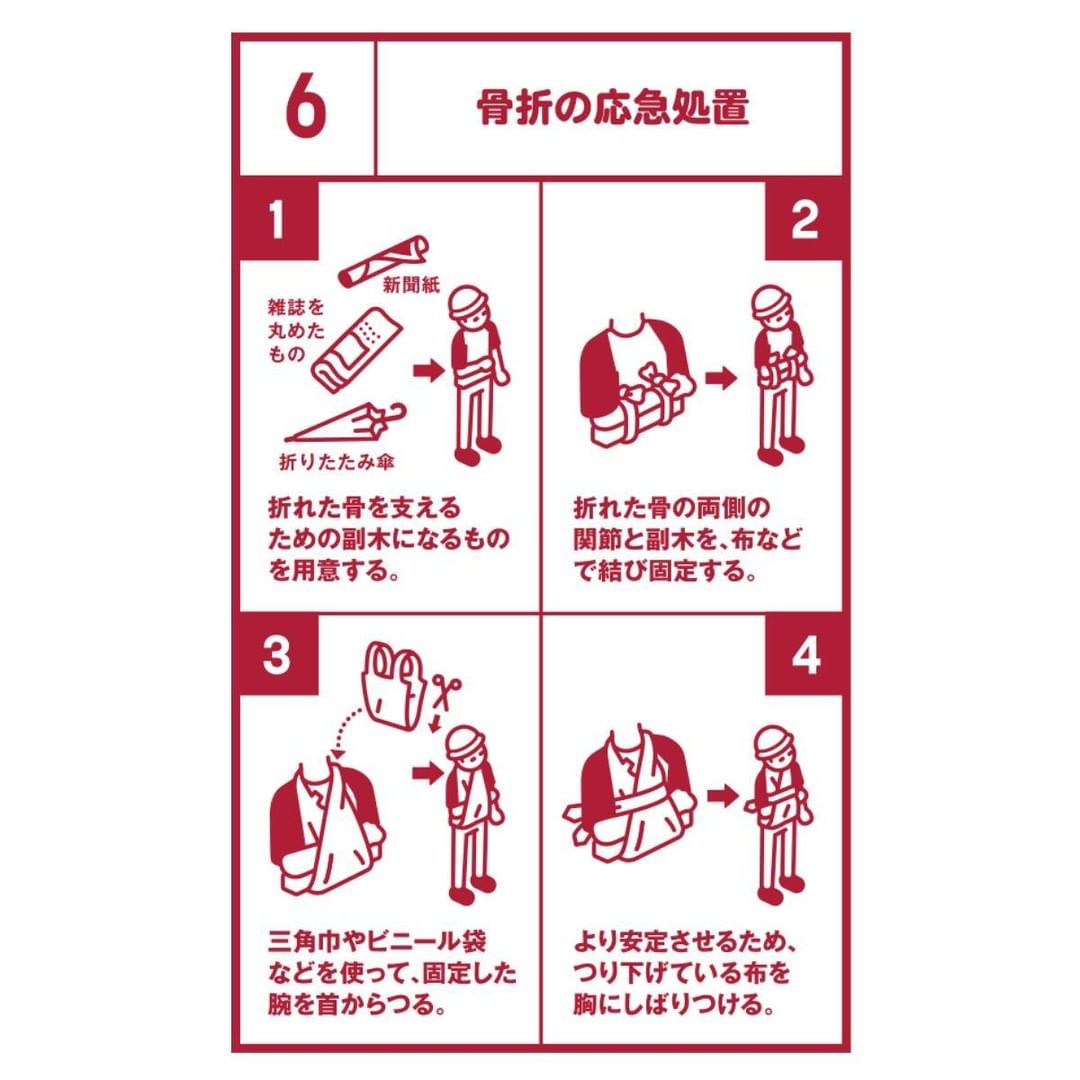 6

骨折の応急処置

1

新聞紙

雑誌を丸めたもの

折りたたみ傘

折れた骨を支えるための副木になるものを用意する。

2

折れた骨の両側の関節と副木を、布などで結び固定する。

3

三角巾やビニール袋などを使って、固定した腕を首からつる。

4

より安定させるため、つり下げている布を胸にしばりつける。