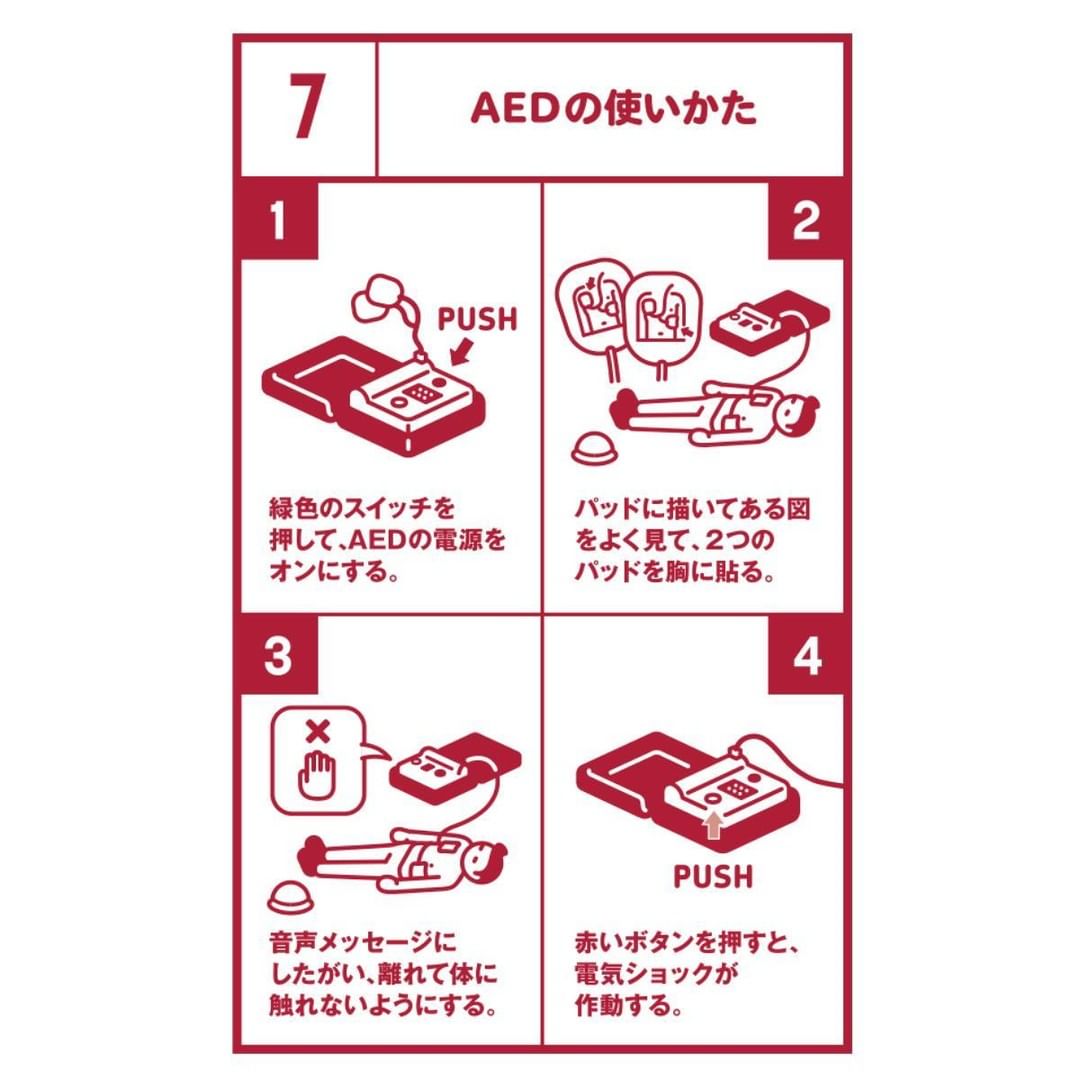 7

AEDの使いかた

1

PUSH

緑色のスイッチを押して、AEDの電源をオンにする。

2

パッドに描いてある図をよく見て、2つのパッドを胸に貼る。

3

音声メッセージにしたがい、離れて体に触れないようにする。

4

PUSH

赤いボタンを押すと、電気ショックが作動する。