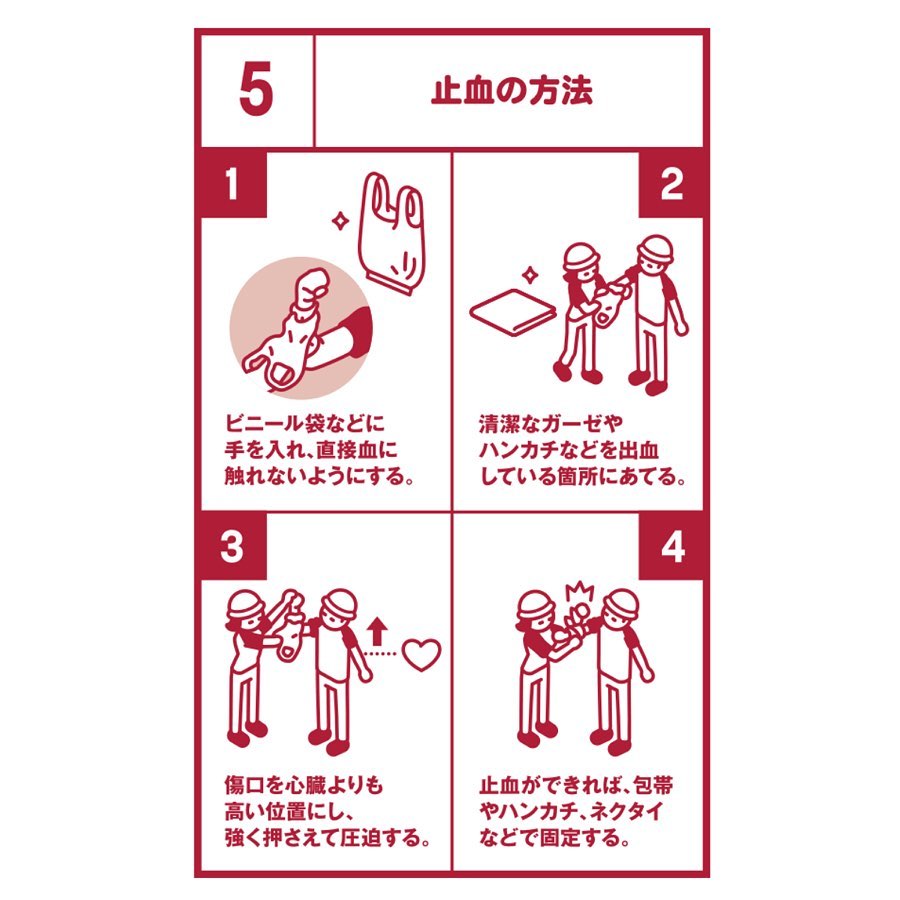 5

止血の方法

1

ビニール袋などに手を入れ、直接血に触れないようにする。

2

清潔なガーゼやハンカチなどを出血している箇所にあてる。

3

傷口を心臓よりも高い位置にし、強く押さえて圧迫する。

4

止血ができれば、包帯やハンカチ、ネクタイなどで固定する。