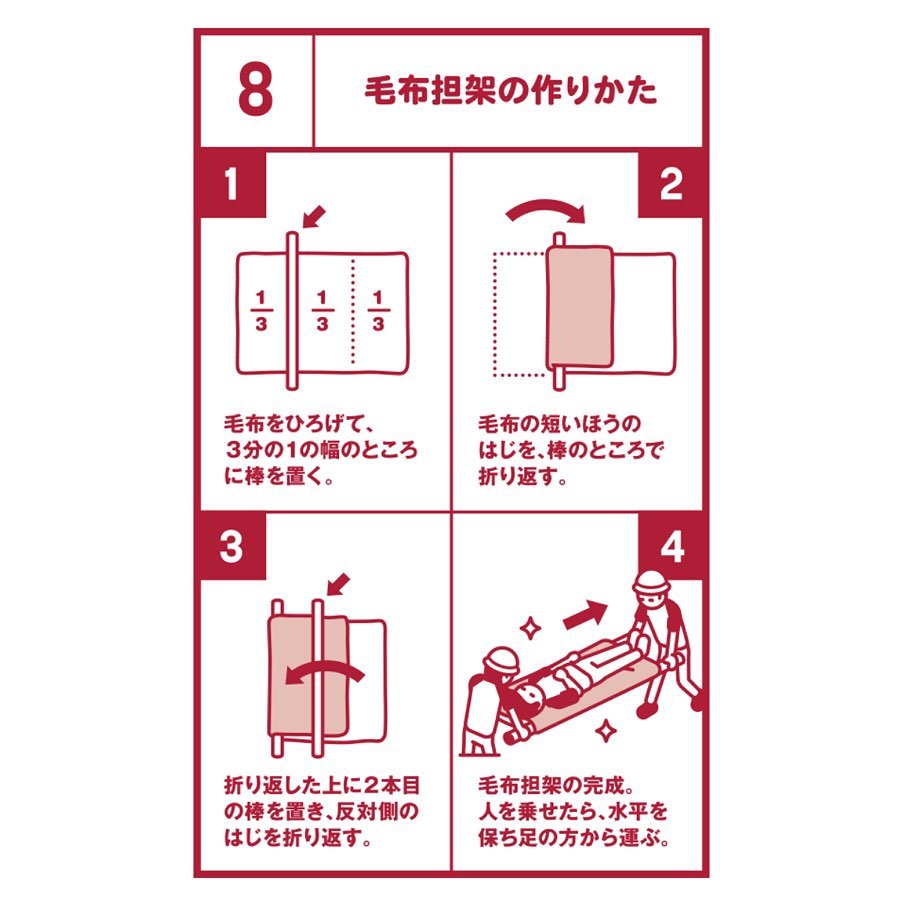 8

毛布担架の作りかた

1

$\frac{1}{3}$ $\frac{1}{3}$ $\frac{1}{3}$

毛布をひろげて、3分の1の幅のところに棒を置く。

2

毛布の短いほうのはじを、棒のところで折り返す。

3

折り返した上に2本目の棒を置き、反対側のはじを折り返す。

4

毛布担架の完成。人を乗せたら、水平を保ち足の方から運ぶ。