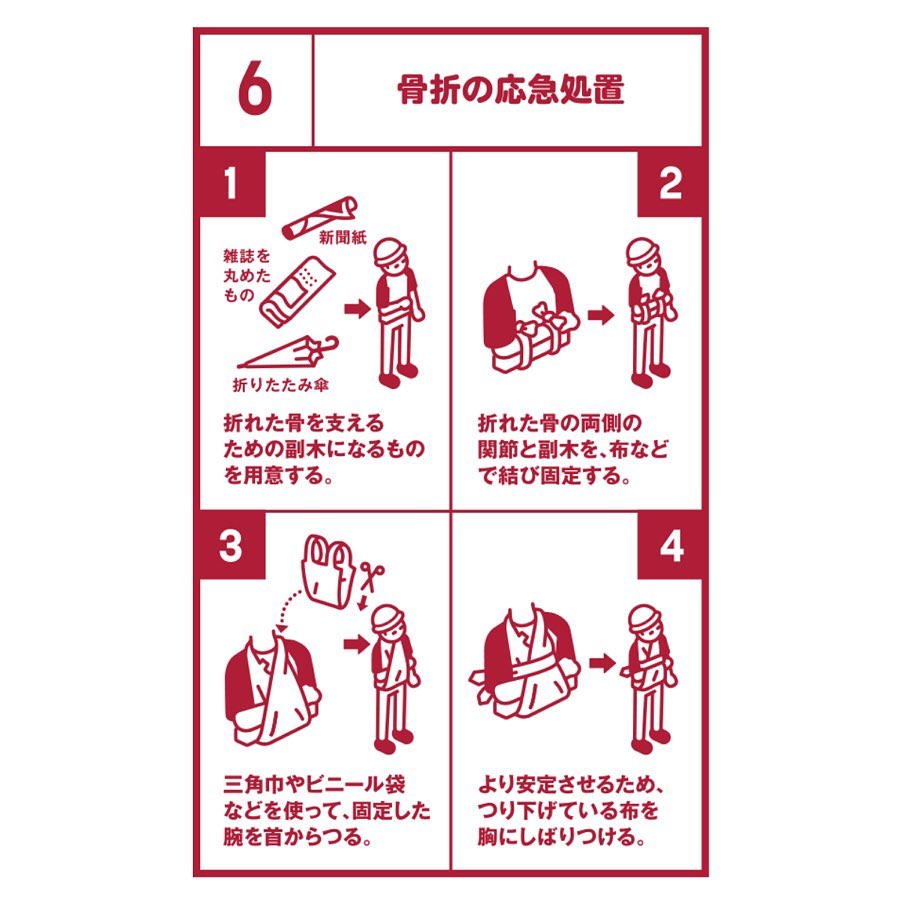 6

骨折の応急処置

1

新聞紙

雑誌を丸めたもの

折りたたみ傘

折れた骨を支えるための副木になるものを用意する。

2

折れた骨の両側の関節と副木を、布などで結び固定する。

3

三角巾やビニール袋などを使って、固定した腕を首からつる。

4

より安定させるため、つり下げている布を胸にしばりつける。