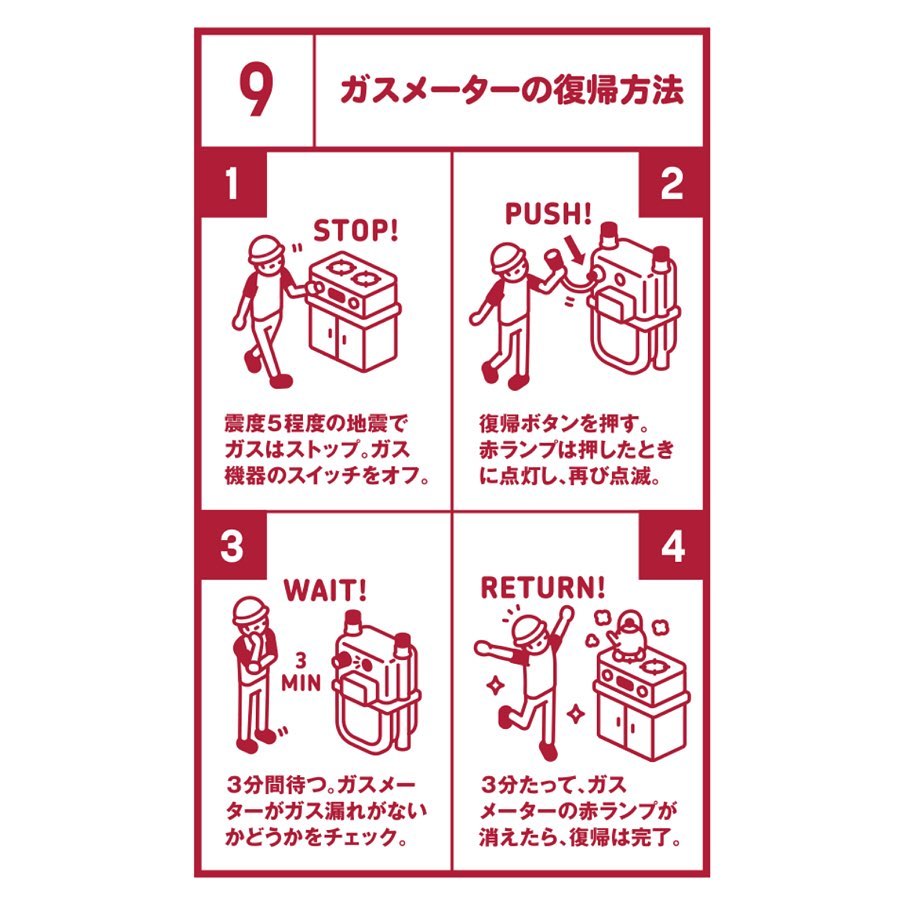 9

ガスメーターの復帰方法

1

STOP!

震度5程度の地震でガスはストップ。ガス機器のスイッチをオフ。

2

PUSH!

復帰ボタンを押す。赤ランプは押したときに点灯し、再び点滅。

3

WAIT!

3 MIN

3分間待つ。ガスメーターがガス漏れがないかどうかをチェック。

4

RETURN!

3分たって、ガスメーターの赤ランプが消えたら、復帰は完了。