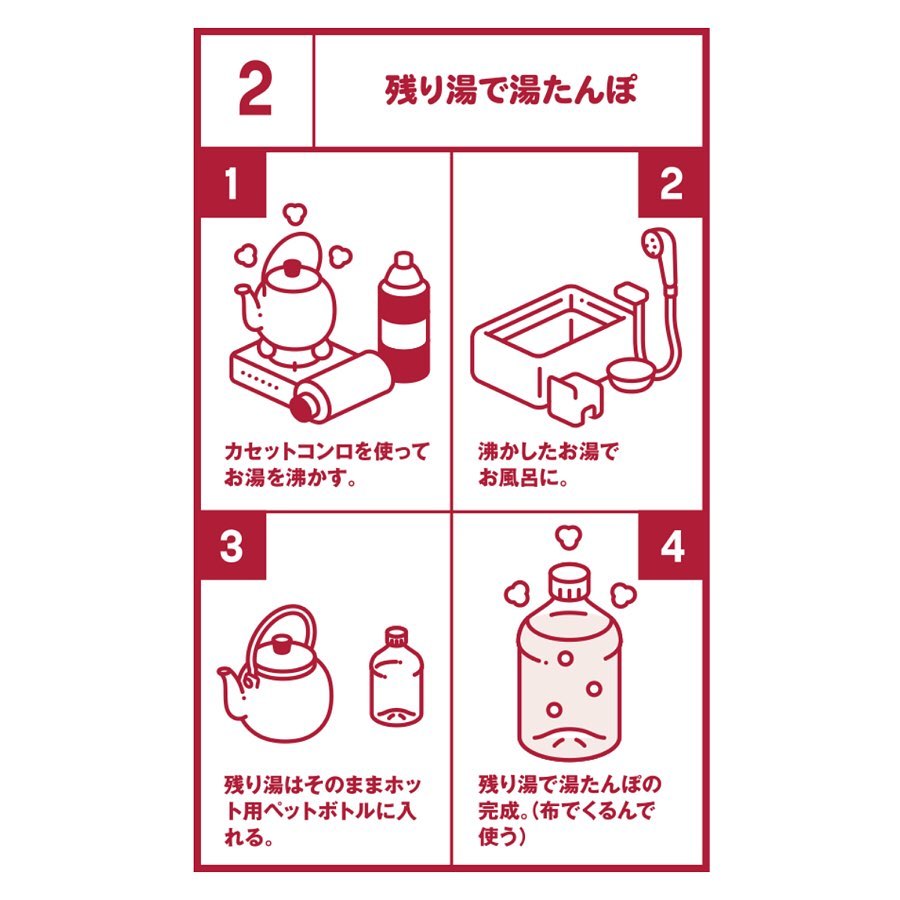 2

残り湯で湯たんぽ

1

カセットコンロを使ってお湯を沸かす。

2

沸かしたお湯でお風呂に。

3

残り湯はそのままホット用ペットボトルに入れる。

4

残り湯で湯たんぽの完成。(布でくるんで使う)