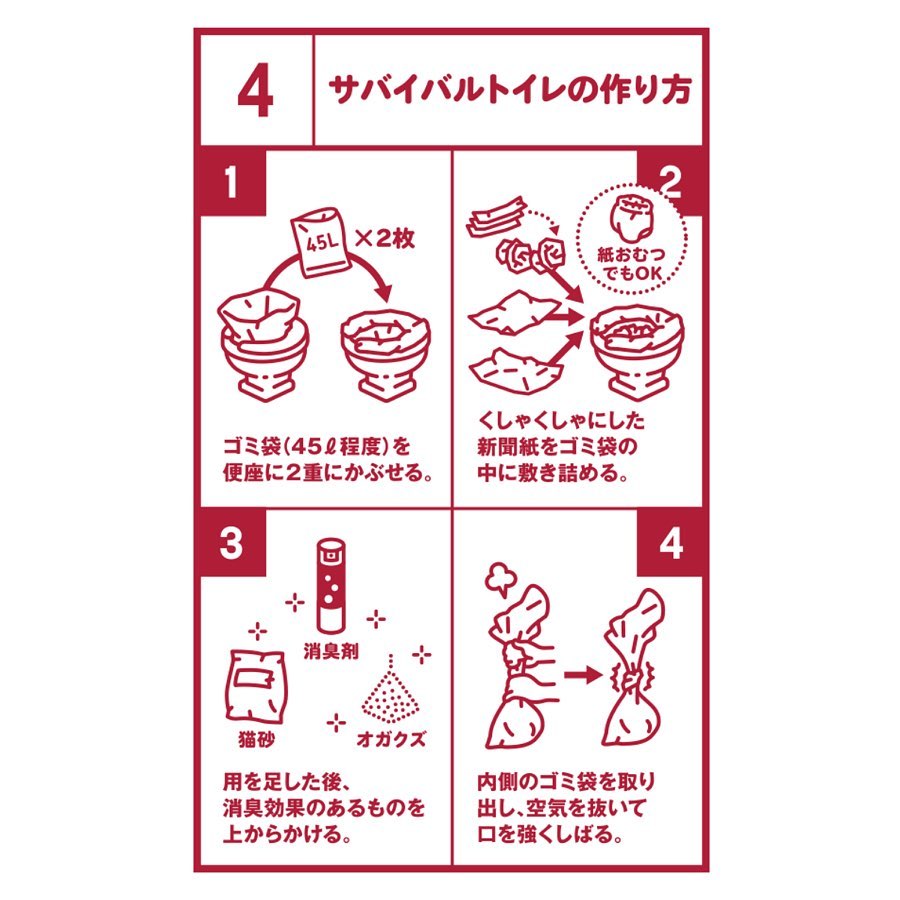 4

サバイバルトイレの作り方

1

45L

×2枚

ゴミ袋(45ℓ程度)を便座に2重にかぶせる。

2

紙おむつでもOK

くしゃくしゃにした新聞紙をゴミ袋の中に敷き詰める。

3

消臭剤

猫砂

オガクズ

用を足した後、消臭効果のあるものを上からかける。

4

内側のゴミ袋を取り出し、空気を抜いて口を強くしばる。