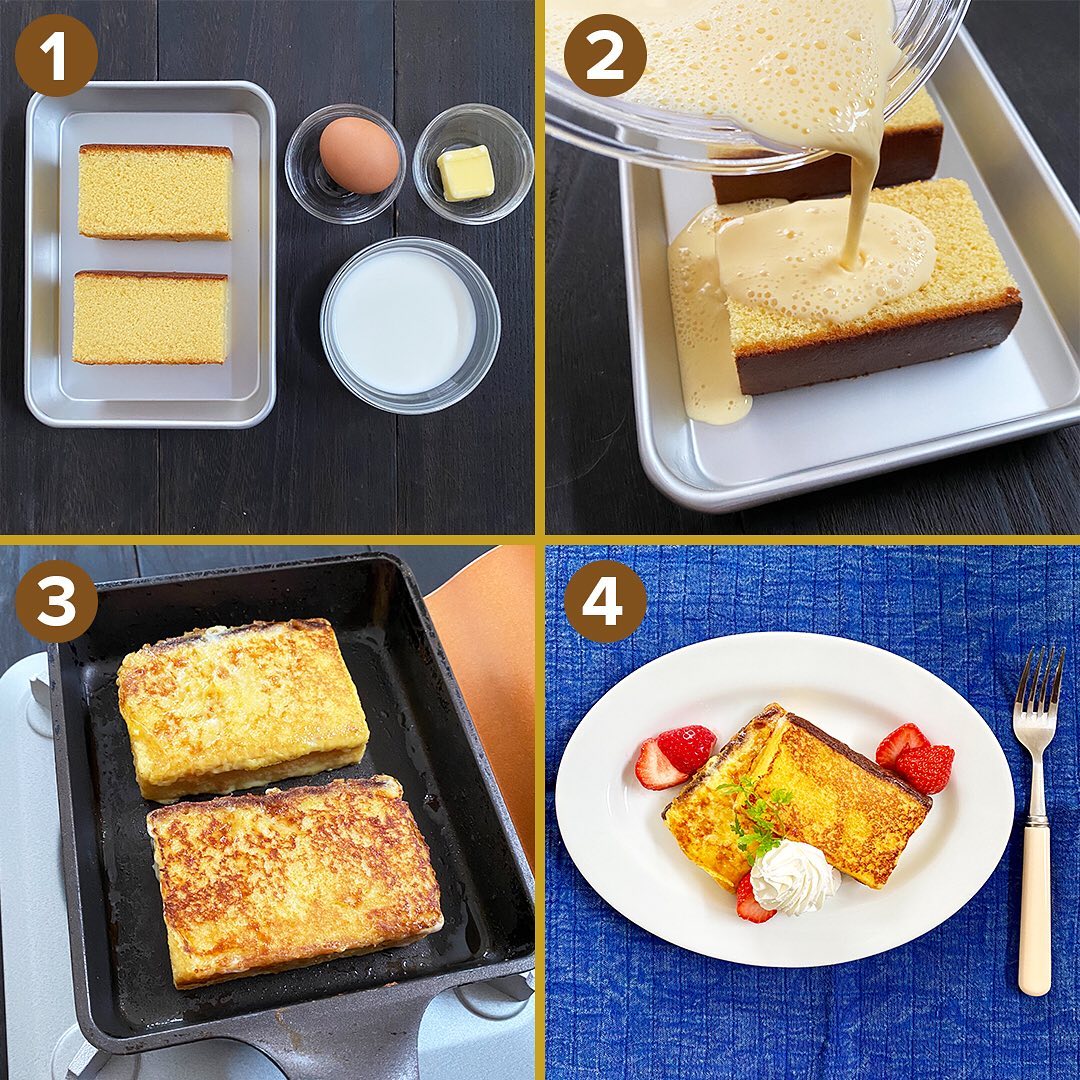 1

2

3

4