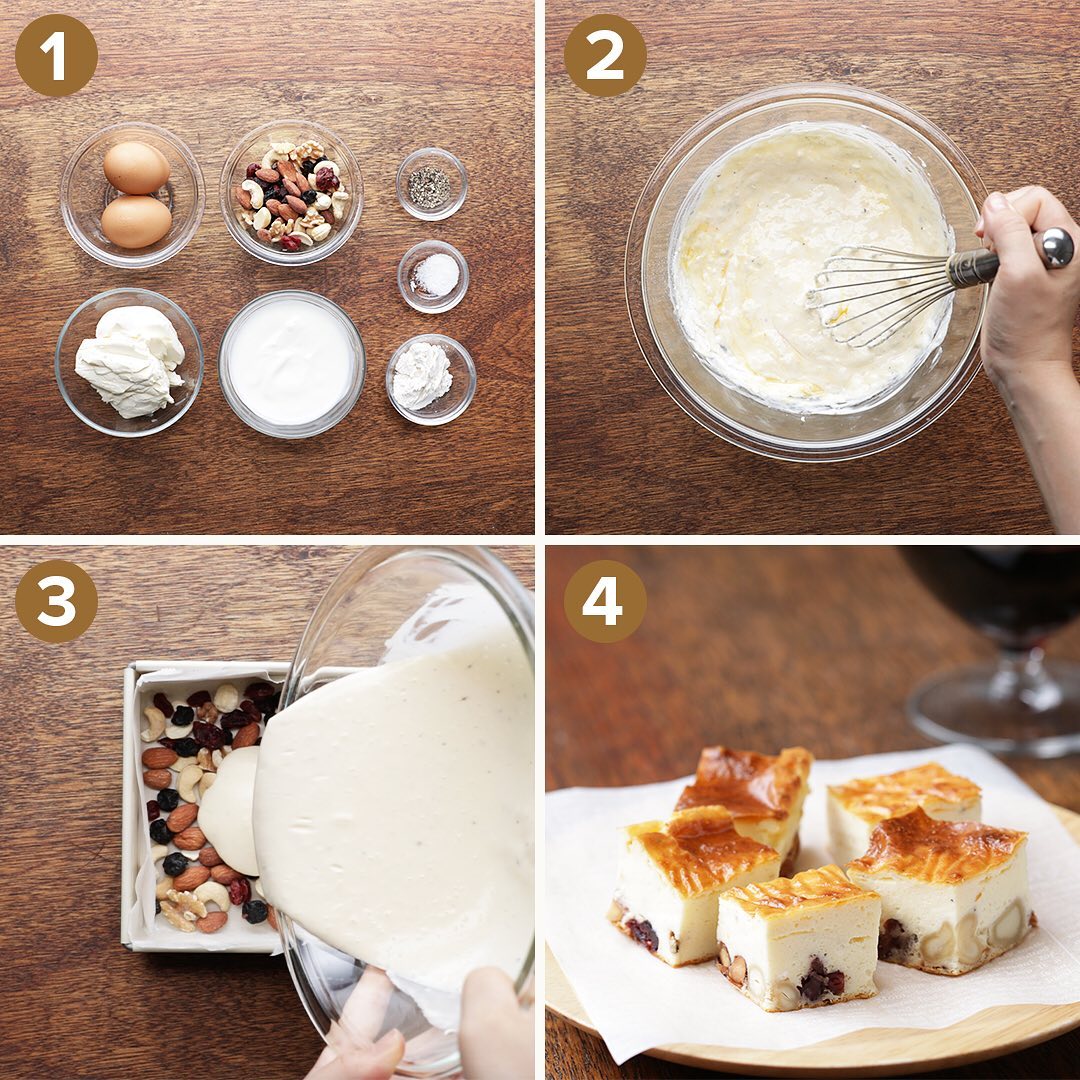 1

2

3

4