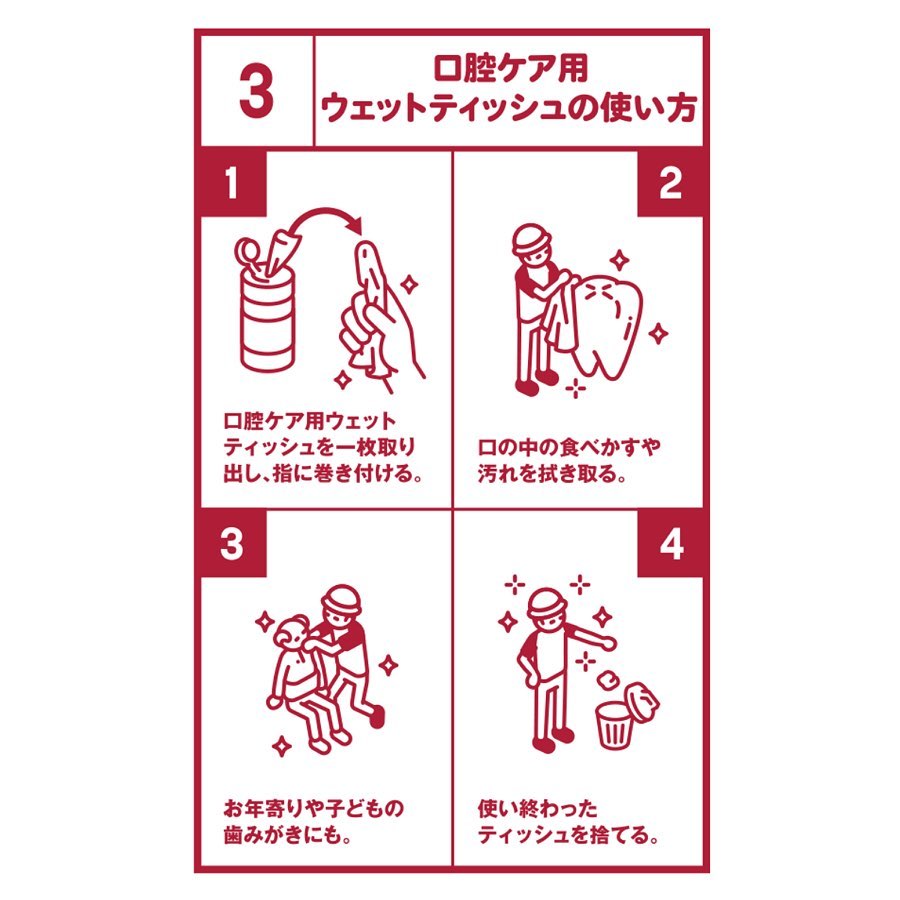 3

口腔ケア用
ウェットティッシュの使い方

1

口腔ケア用ウェットティッシュを一枚取り出し、指に巻き付ける。

2

口の中の食べかすや汚れを拭き取る。

3

お年寄りや子どもの歯みがきにも。

4

使い終わったティッシュを捨てる。